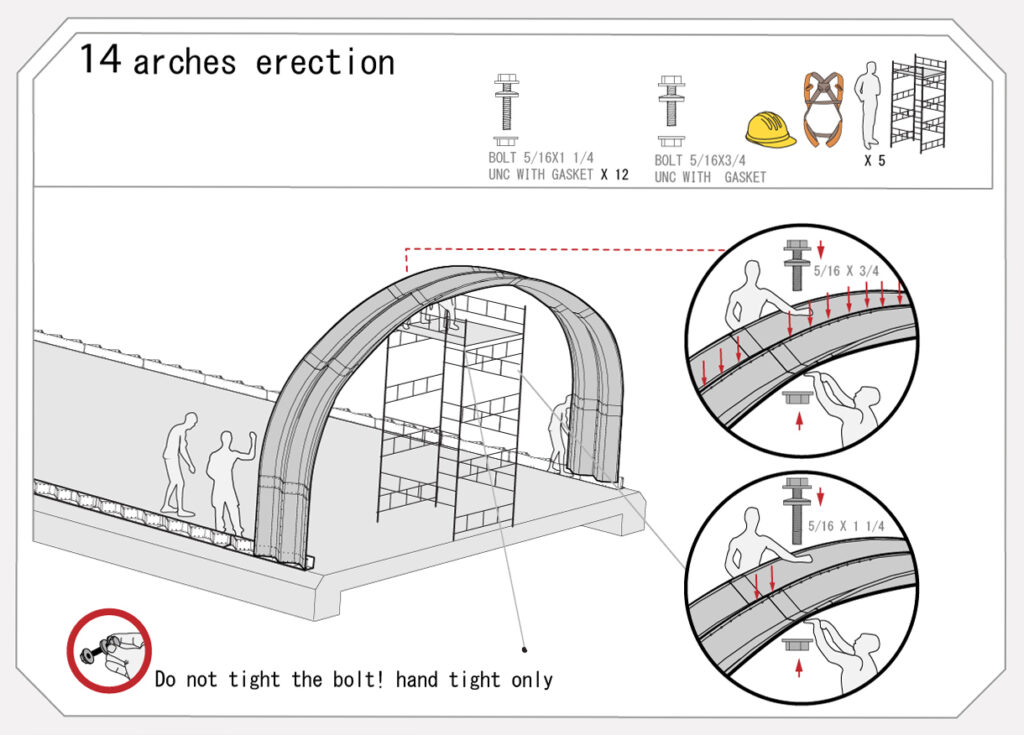 14 arches erection

BOLT 5/16X1 1/4 UNC WITH GASKET X 12

BOLT 5/16X3/4 UNC WITH GASKET

X 5

5/16 X 3/4

5/16 X 1 1/4

Do not tight the bolt! hand tight only