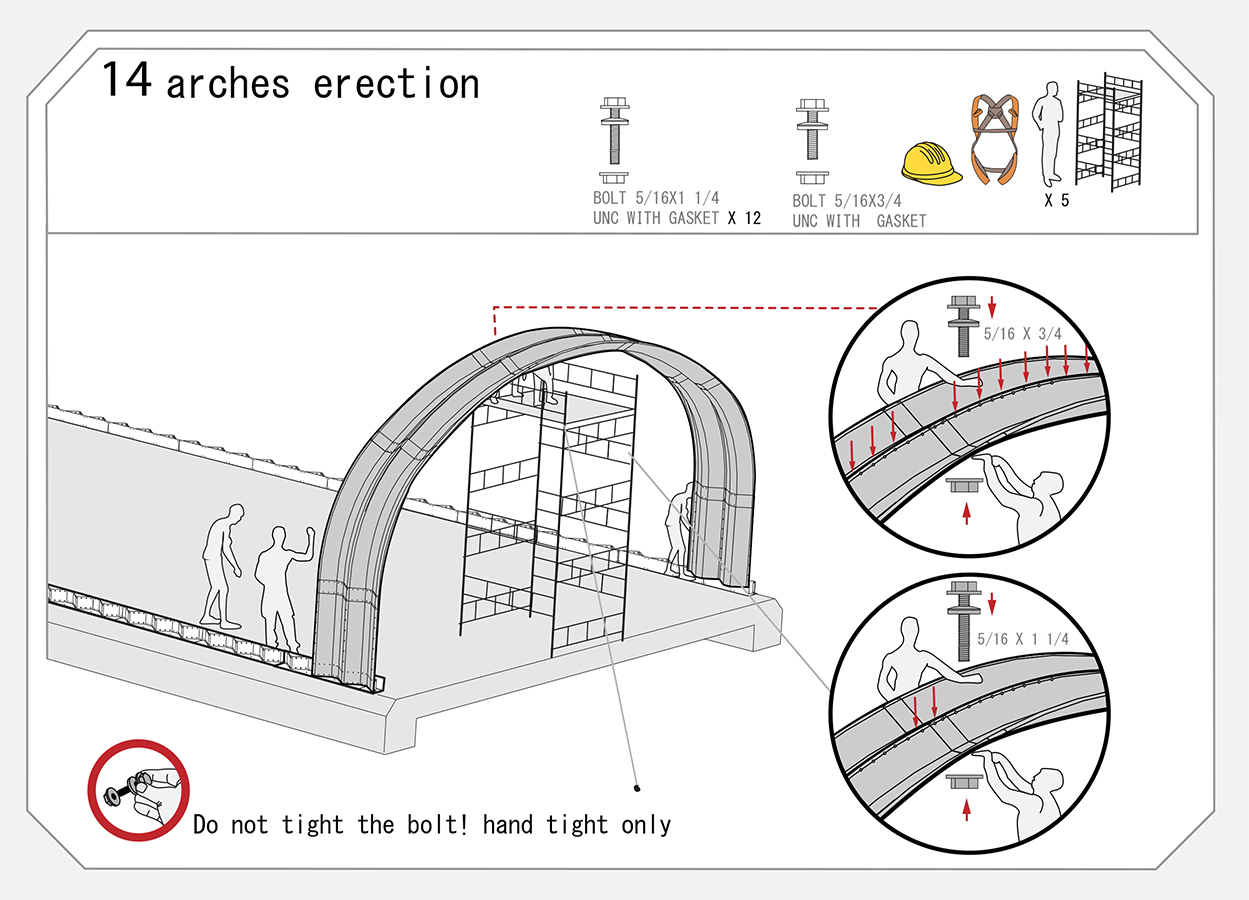 14 arches erection

BOLT 5/16X1 1/4
UNC WITH GASKET X 12

BOLT 5/16X3/4
UNC WITH GASKET

X 5

5/16 X 3/4

5/16 X 1 1/4

Do not tight the bolt! hand tight only